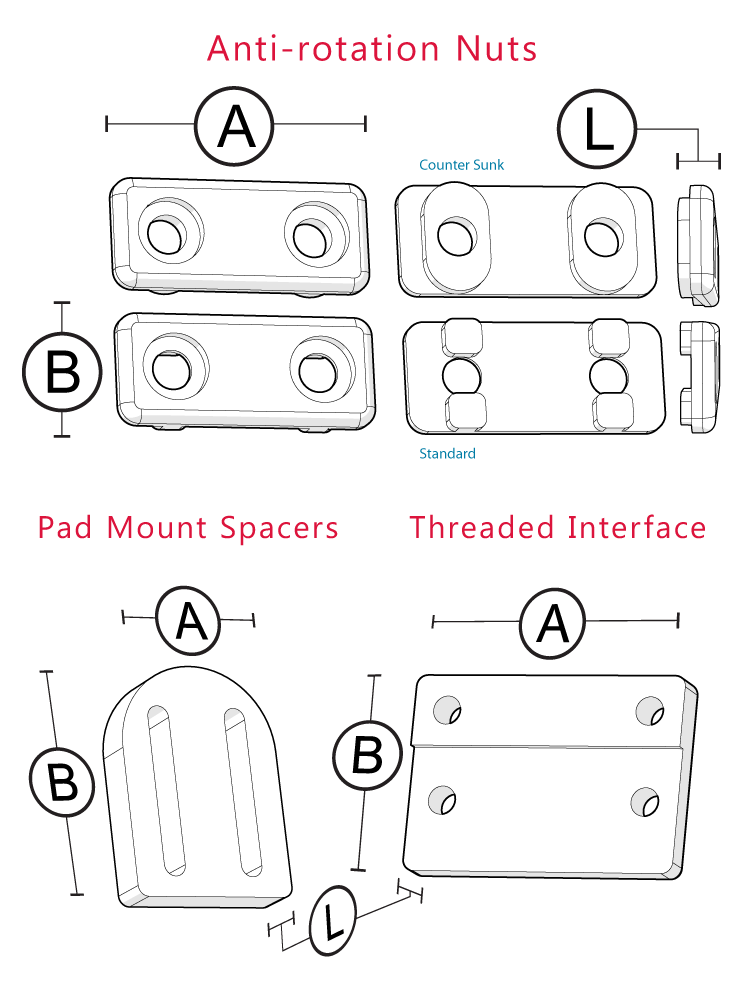 Anti-rotation Nuts

A

L

Counter Sunk

B

Standard

Pad Mount Spacers

Threaded Interface

A

A

B

B

L